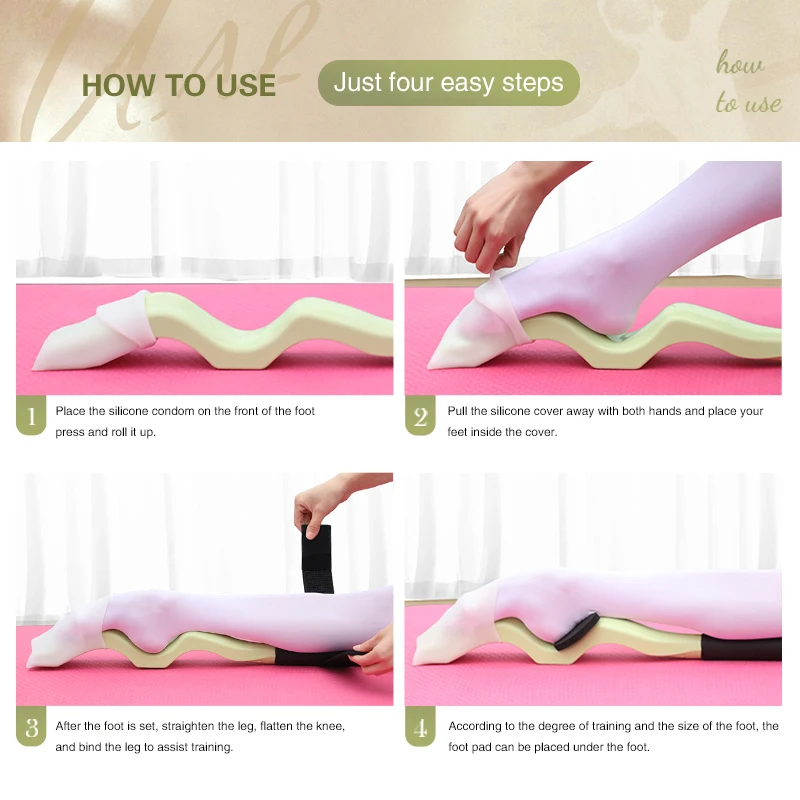 Use

HOW TO USE

Just four easy steps

how to use

1 Place the silicone condom on the front of the foot press and roll it up.

2 Pull the silicone cover away with both hands and place your feet inside the cover.

3 After the foot is set, straighten the leg, flatten the knee, and bind the leg to assist training.

4 According to the degree of training and the size of the foot, the foot pad can be placed under the foot.